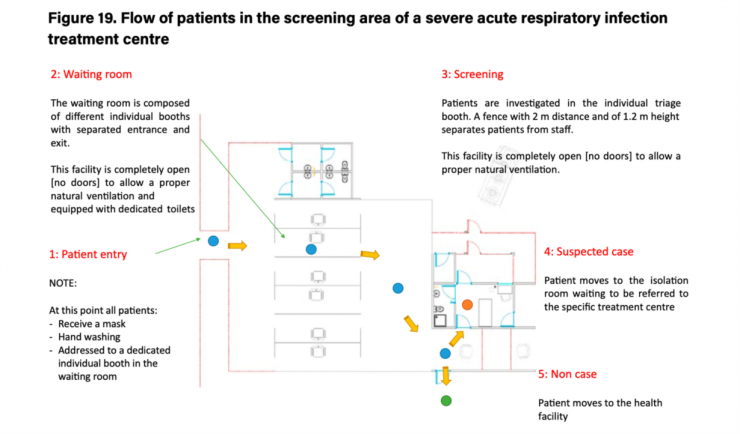 Figure 19. Flow of patients in the screening area of a severe acute respiratory infection treatment centre

2: Waiting room

The waiting room is composed of different individual booths with separated entrance and exit.

This facility is completely open [no doors] to allow a proper natural ventilation and equipped with dedicated toilets

1: Patient entry

NOTE:

At this point all patients:
- Receive a mask
- Hand washing
- Addressed to a dedicated individual booth in the waiting room

3: Screening

Patients are investigated in the individual triage booth. A fence with 2 m distance and of 1.2 m height separates patients from staff.

This facility is completely open [no doors] to allow a proper natural ventilation.

4: Suspected case

Patient moves to the isolation room waiting to be referred to the specific treatment centre

5: Non case

Patient moves to the health facility